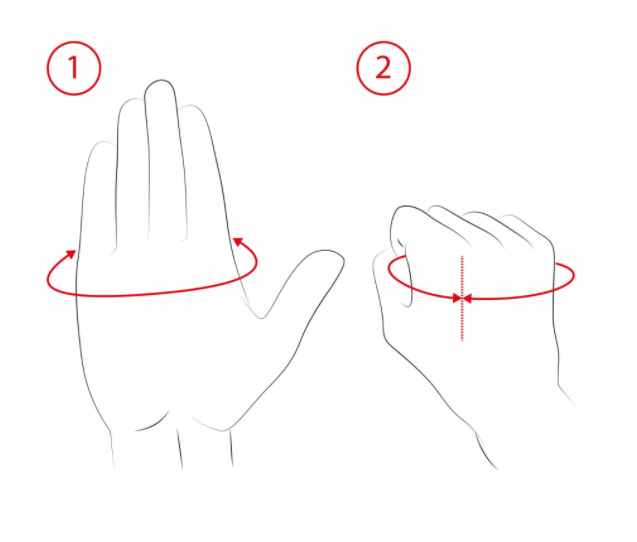 1

2